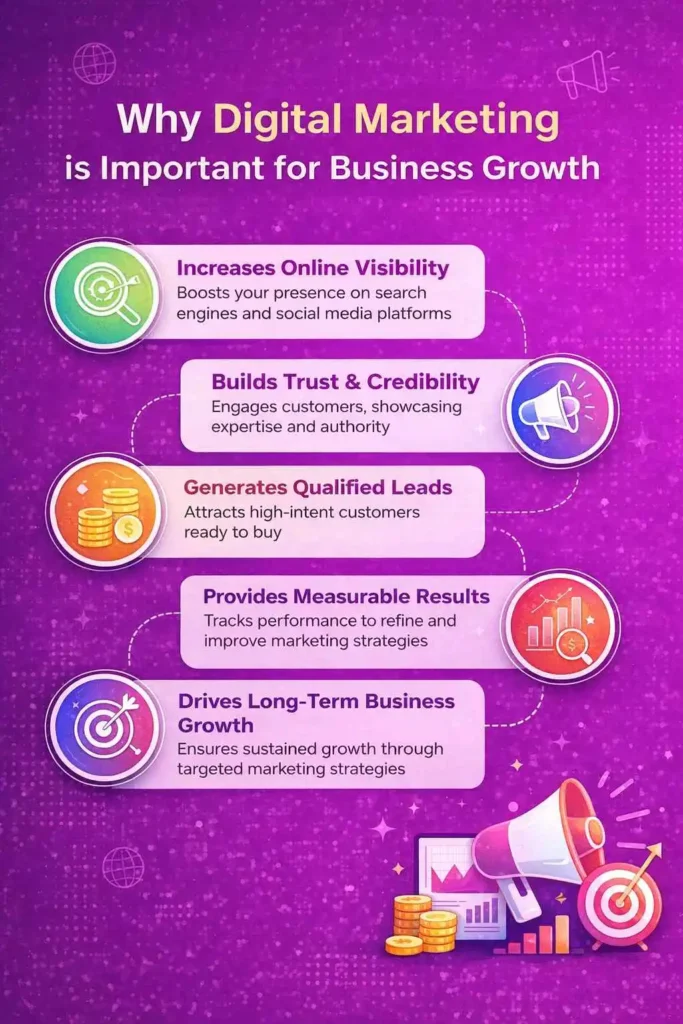 Why Digital Marketing is Important for Business Growth

Increases Online Visibility
Boosts your presence on search engines and social media platforms

Builds Trust & Credibility
Engages customers, showcasing expertise and authority

Generates Qualified Leads
Attracts high-intent customers ready to buy

Provides Measurable Results
Tracks performance to refine and improve marketing strategies

Drives Long-Term Business Growth
Ensures sustained growth through targeted marketing strategies